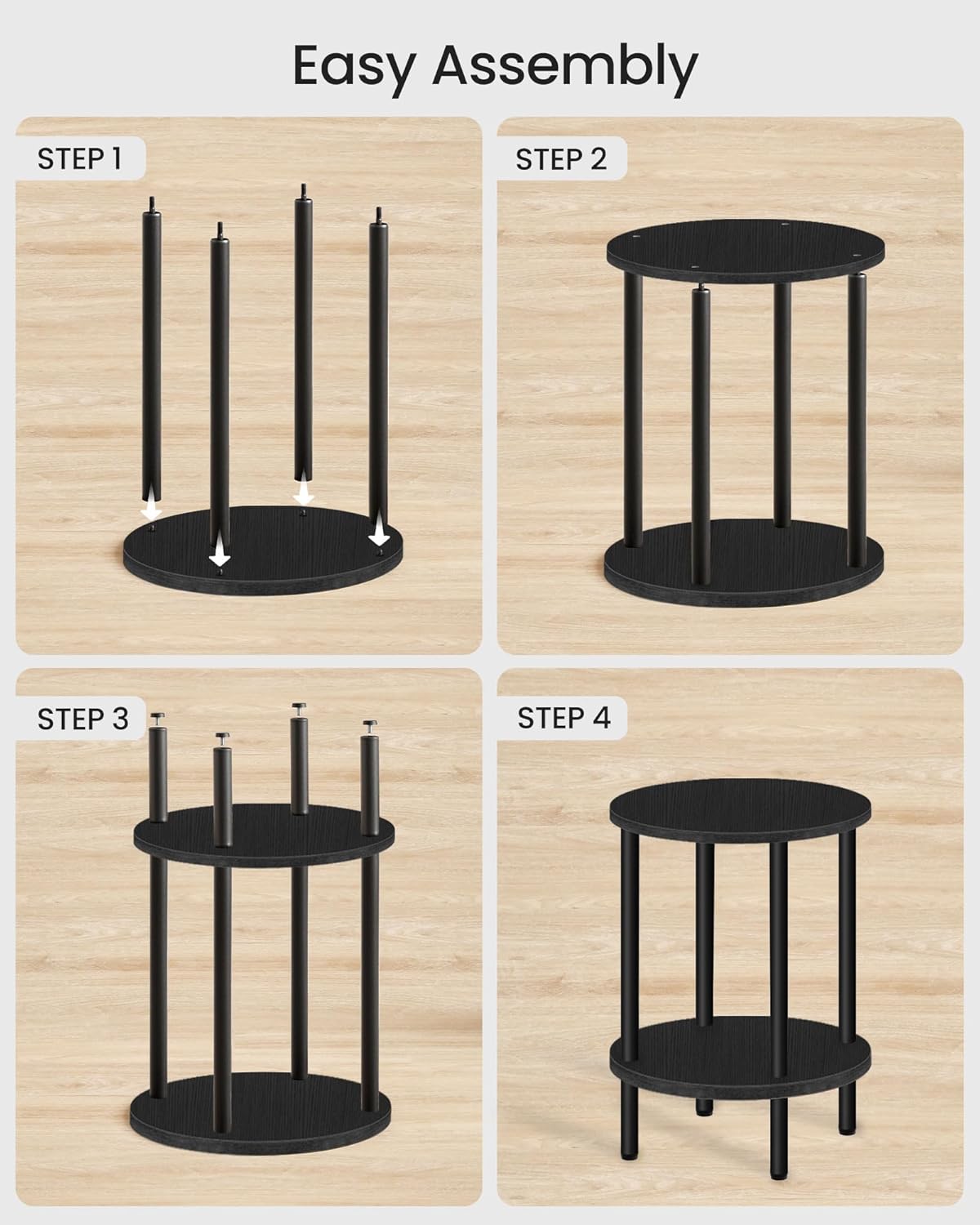 Easy Assembly

STEP 1

STEP 2

STEP 3

STEP 4