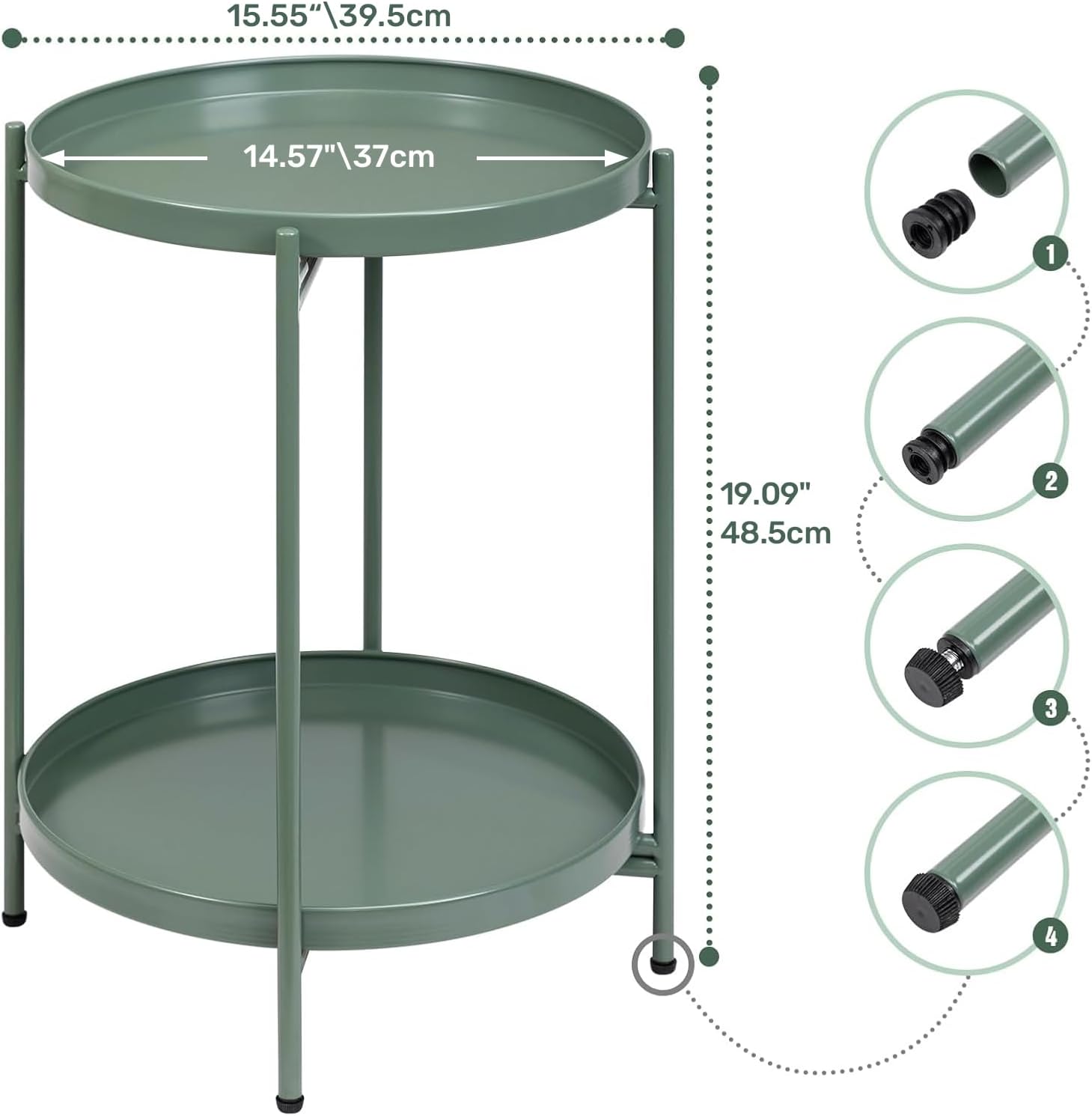 15.55"\39.5cm

14.57"\37cm

19.09"
48.5cm

1

2

3

4